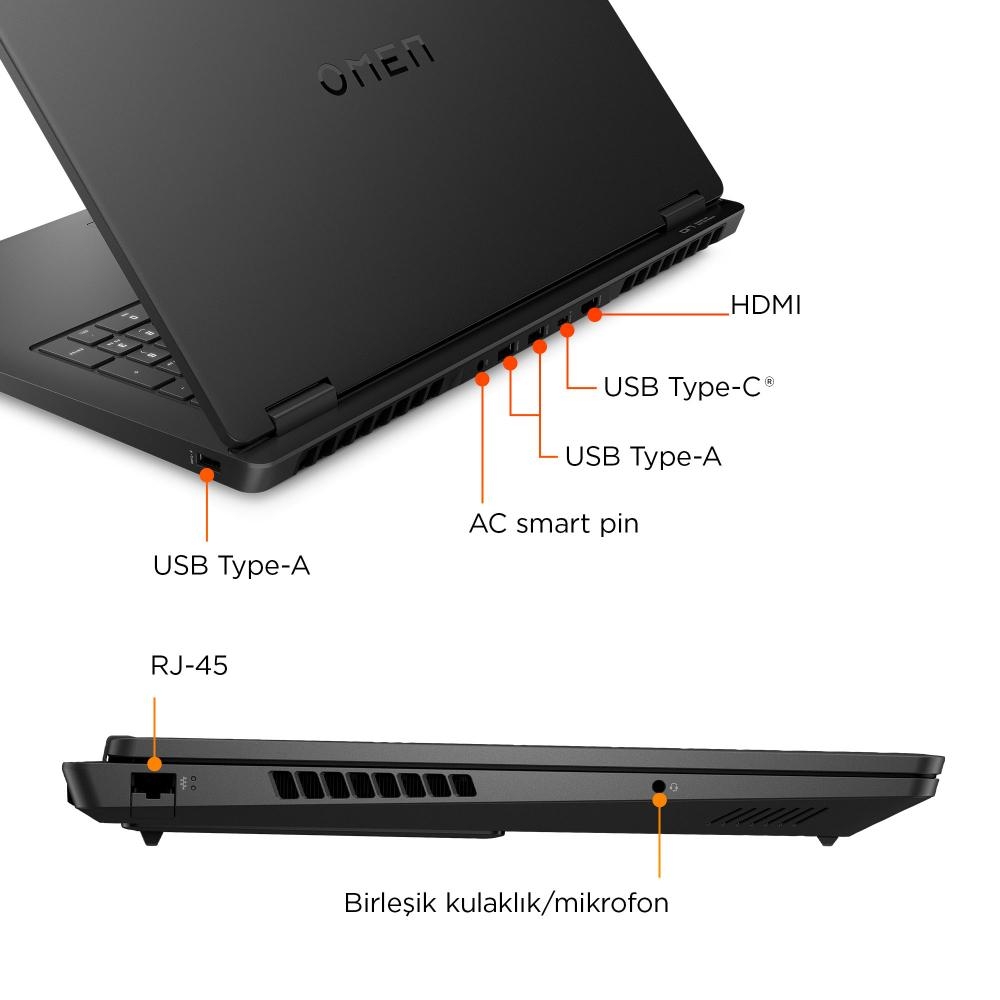 OMEN

HDMI

USB Type-C®

USB Type-A

AC smart pin

USB Type-A

RJ-45

Birleşik kulaklık/mikrofon